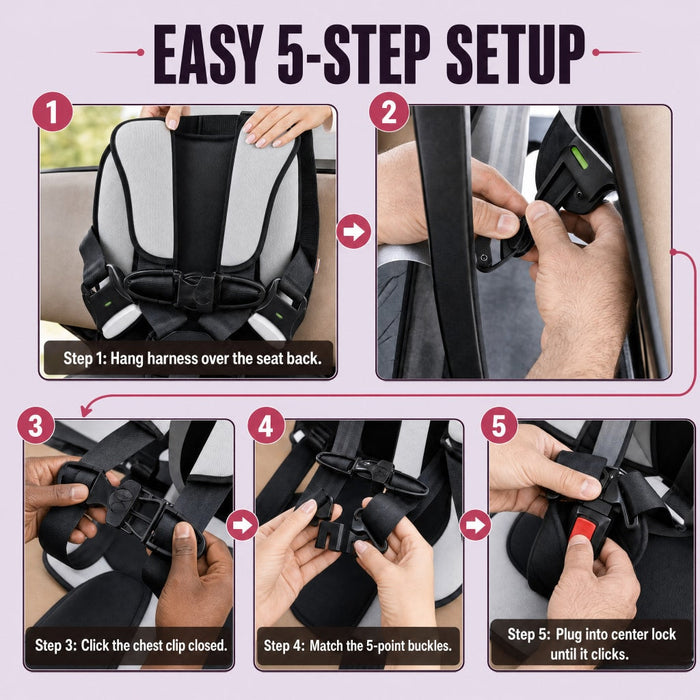 EASY 5-STEP SETUP

1

Step 1: Hang harness over the seat back.

2

3

Step 3: Click the chest clip closed.

4

Step 4: Match the 5-point buckles.

5

Step 5: Plug into center lock until it clicks.